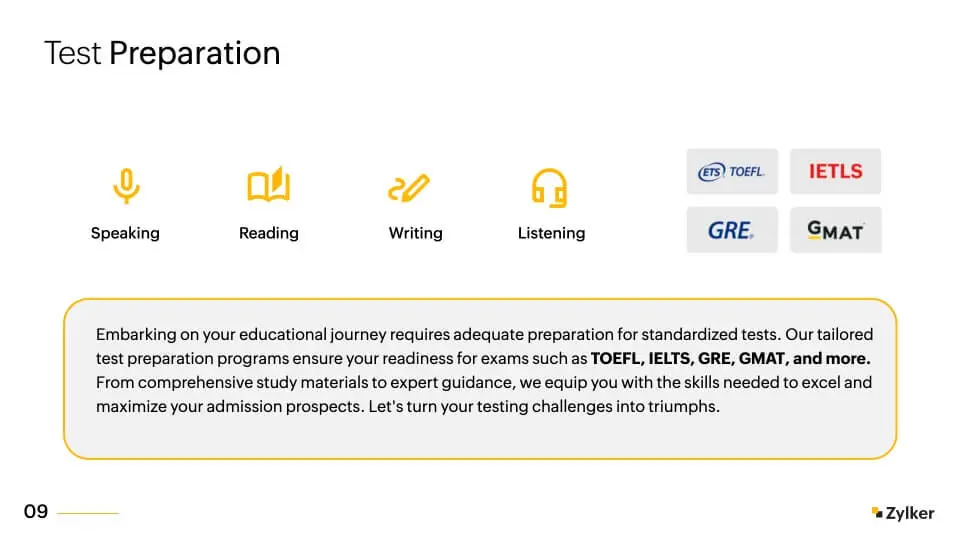 Test Preparation

Speaking

Reading

Writing

Listening

ETS TOEFL

IETLS

GRE

GMAT

Embarking on your educational journey requires adequate preparation for standardized tests. Our tailored test preparation programs ensure your readiness for exams such as TOEFL, IELTS, GRE, GMAT, and more. From comprehensive study materials to expert guidance, we equip you with the skills needed to excel and maximize your admission prospects. Let's turn your testing challenges into triumphs.

09

Zylker