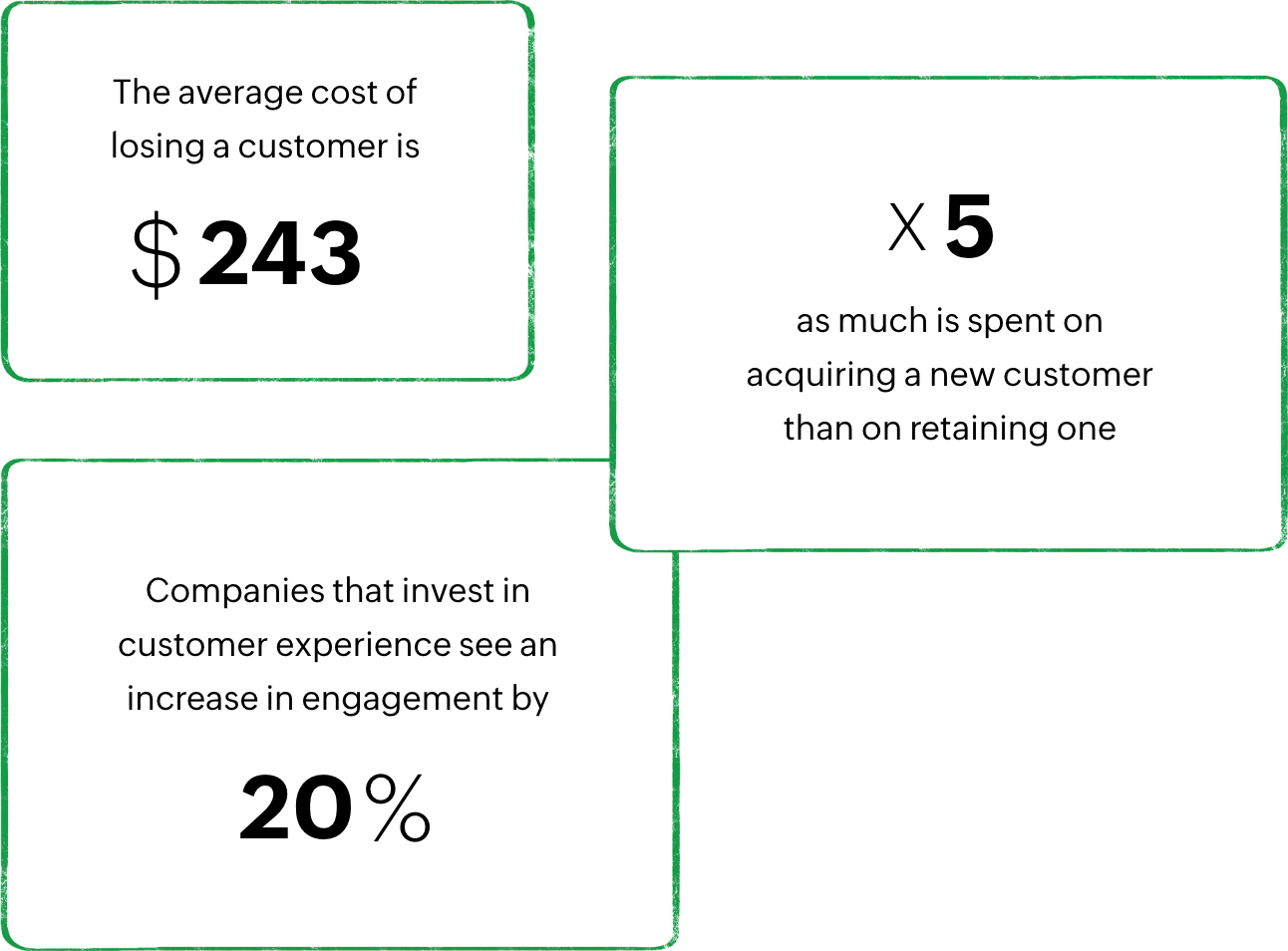 The average cost of losing a customer is

$ 243

X 5

as much is spent on acquiring a new customer than on retaining one

Companies that invest in customer experience see an increase in engagement by

20 %