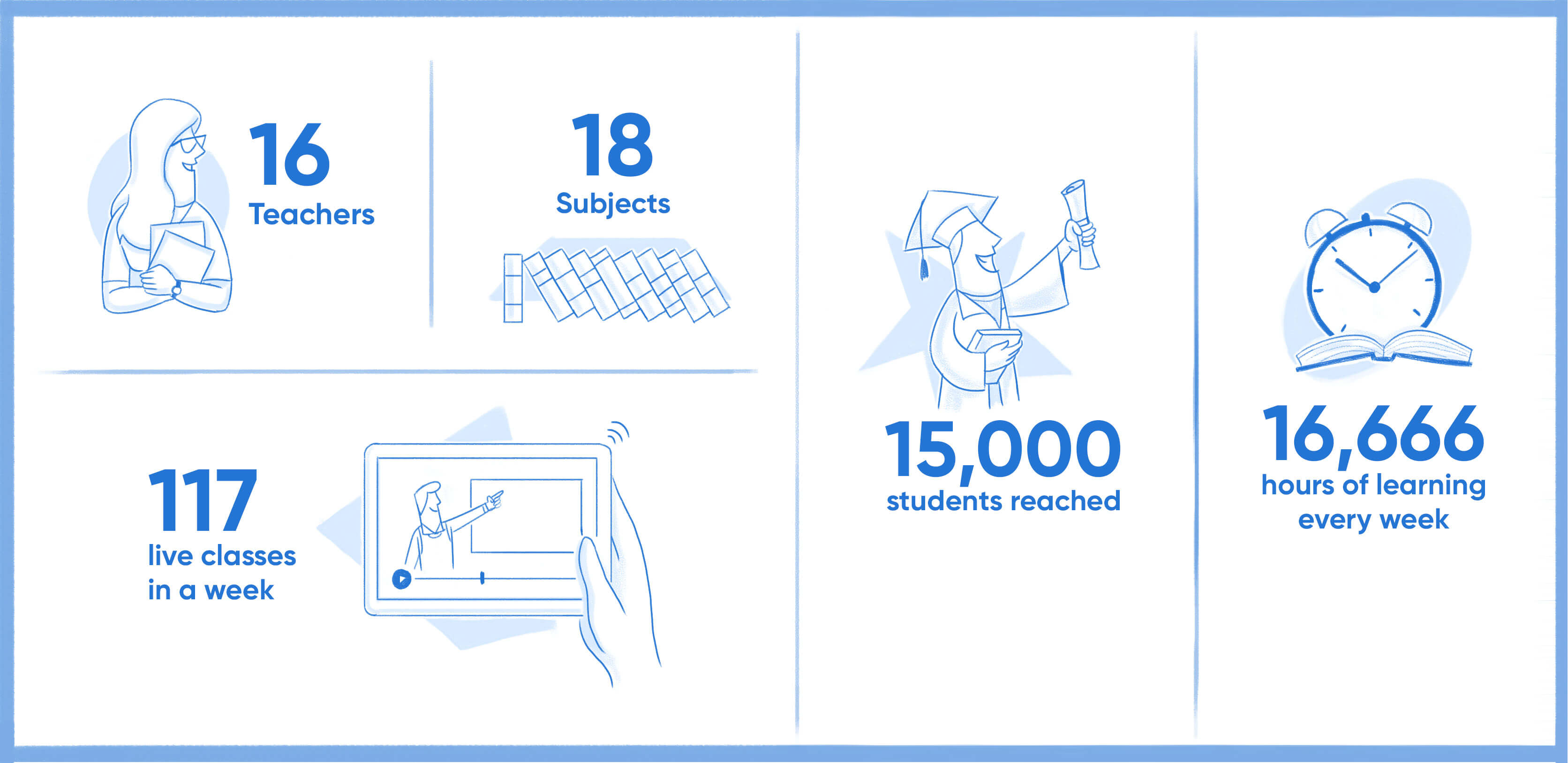 16
Teachers

18
Subjects

117
live classes in a week

15,000
students reached

16,666
hours of learning every week