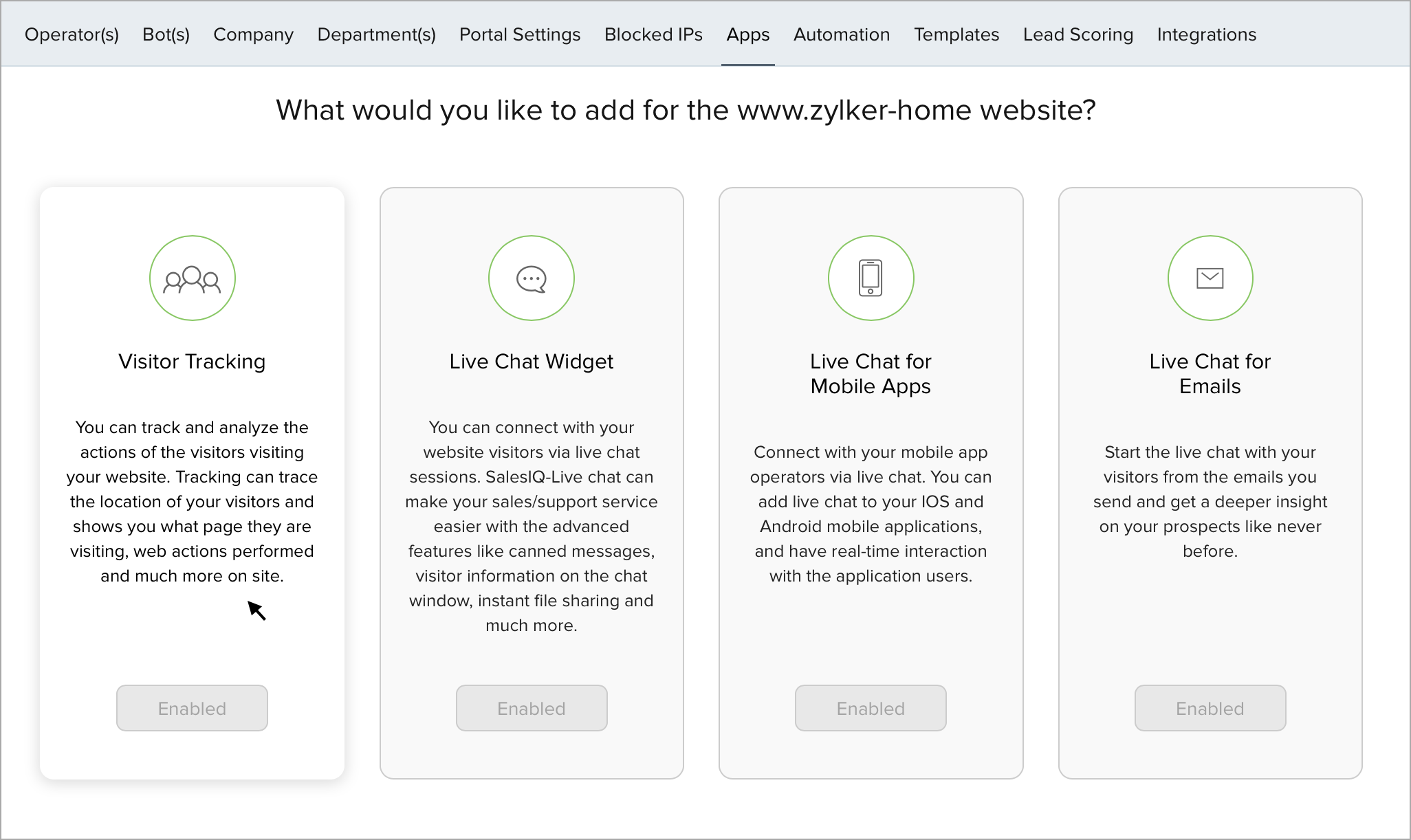 Operator(s) Bot(s) Company Department(s) Portal Settings Blocked IPs Apps Automation Templates Lead Scoring Integrations

What would you like to add for the www.zylker-home website?

Visitor Tracking

You can track and analyze the actions of the visitors visiting your website. Tracking can trace the location of your visitors and shows you what page they are visiting, web actions performed and much more on site.

Enabled

Live Chat Widget

You can connect with your website visitors via live chat sessions. SalesIQ-Live chat can make your sales/support service easier with the advanced features like canned messages, visitor information on the chat window, instant file sharing and much more.

Enabled

Live Chat for Mobile Apps

Connect with your mobile app operators via live chat. You can add live chat to your IOS and Android mobile applications, and have real-time interaction with the application users.

Enabled

Live Chat for Emails

Start the live chat with your visitors from the emails you send and get a deeper insight on your prospects like never before.

Enabled