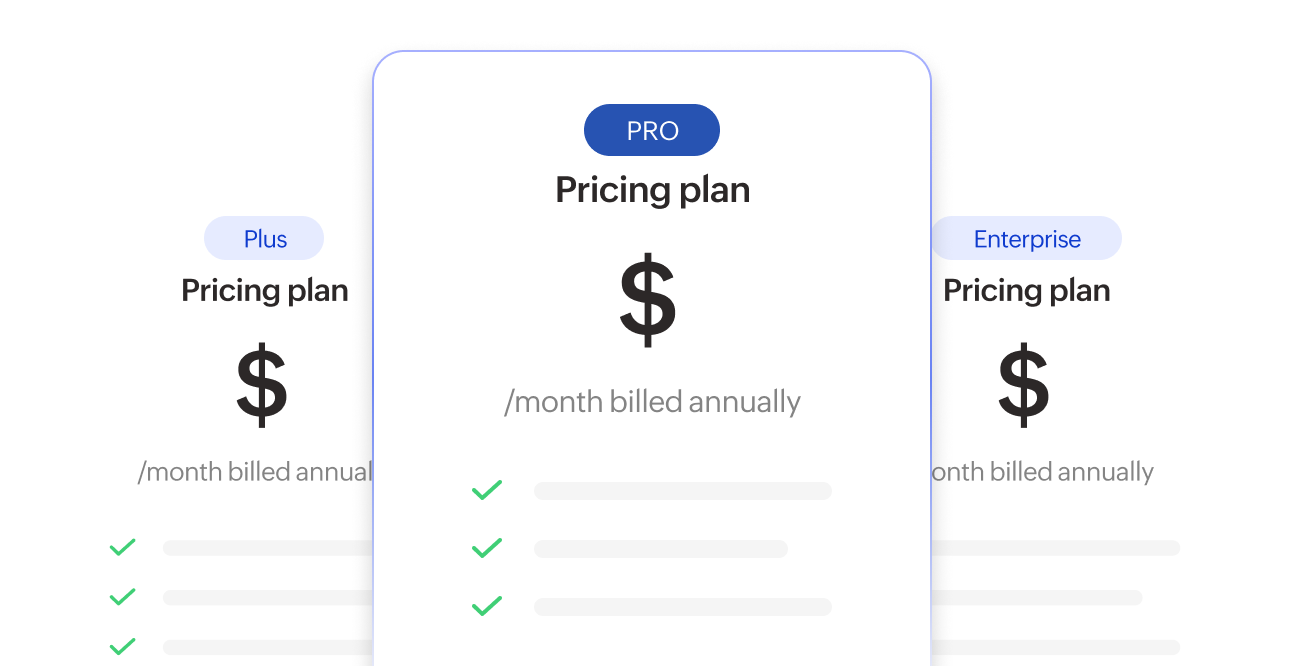 Plus

Pricing plan

$

/month billed annual

PRO

Pricing plan

$

/month billed annually

Enterprise

Pricing plan

$

onth billed annually