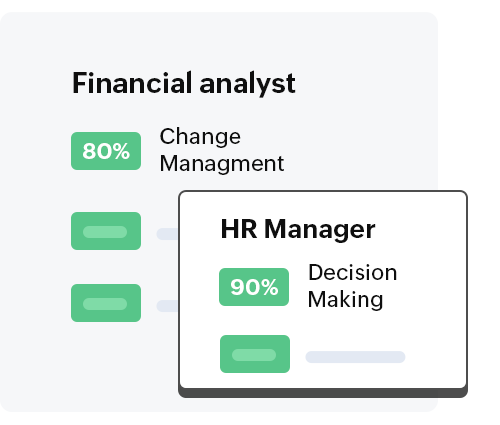 Financial analyst

80% Change Managment

HR Manager

90% Decision Making